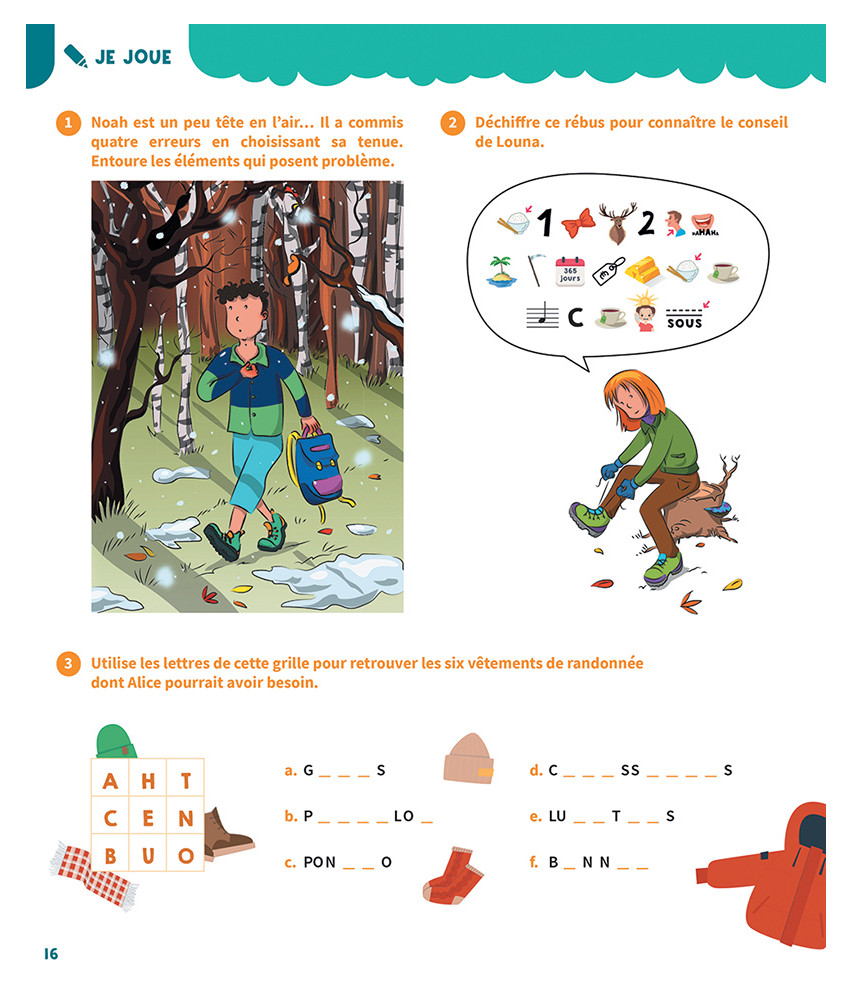 JE JOUE

1 Noah est un peu tête en l'air... Il a commis quatre erreurs en choisissant sa tenue. Entoure les éléments qui posent problème.

2 Déchiffre ce rébus pour connaître le conseil de Louna.

1 2 HAHAHA
365 jours
C
SOUS

3 Utilise les lettres de cette grille pour retrouver les six vêtements de randonnée dont Alice pourrait avoir besoin.

| A | H | T |
|---|---|---|
| C | E | N |
| B | U | O |

a. G _ _ _ S
b. P _ _ _ _ LO _
c. PON _ _ O
d. C _ _ _ SS _ _ _ _ S
e. LU _ _ T _ _ S
f. B _ N N _ _

16